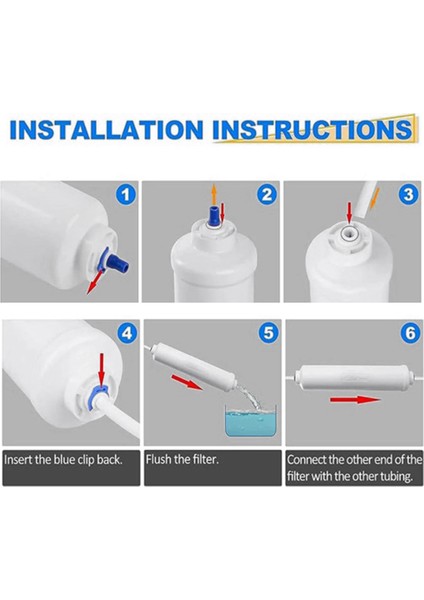 INSTALLATION INSTRUCTIONS

1

2

3

4

5

6

Insert the blue clip back.

Flush the filter.

Connect the other end of the filter with the other tubing.