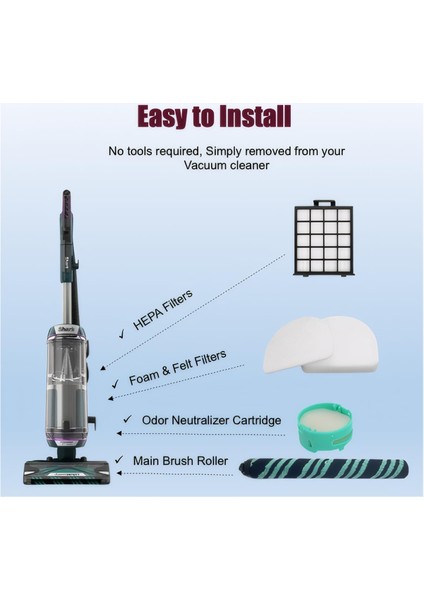 Easy to Install

No tools required, Simply removed from your Vacuum cleaner

Shark

✓ HEPA Filters

✓ Foam & Felt Filters

✓ Odor Neutralizer Cartridge

✓ Main Brush Roller