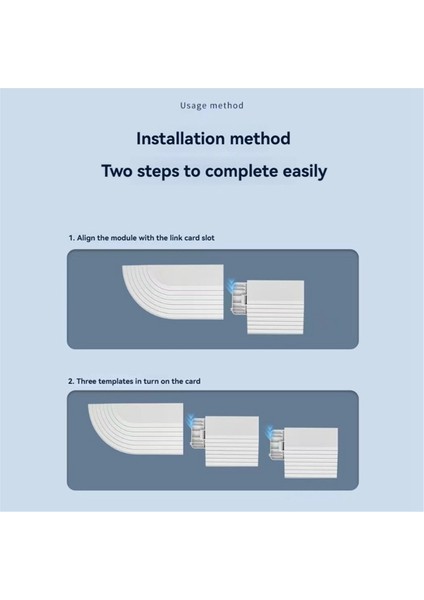 Usage method

Installation method

Two steps to complete easily

1. Align the module with the link card slot

2. Three templates in turn on the card