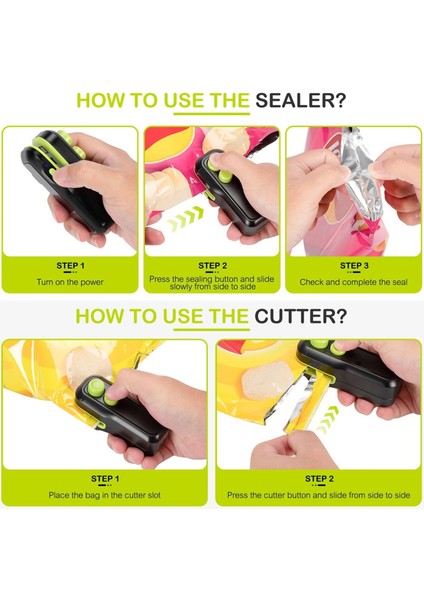 HOW TO USE THE SEALER?

STEP 1
Turn on the power

STEP 2
Press the sealing button and slide slowly from side to side

STEP 3
Check and complete the seal

HOW TO USE THE CUTTER?

STEP 1
Place the bag in the cutter slot

STEP 2
Press the cutter button and slide from side to side