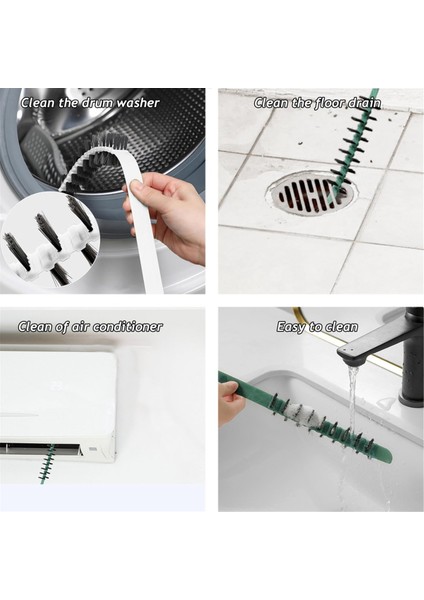 Clean the drum washer

Clean the floor drain

Clean of air conditioner

Easy to clean