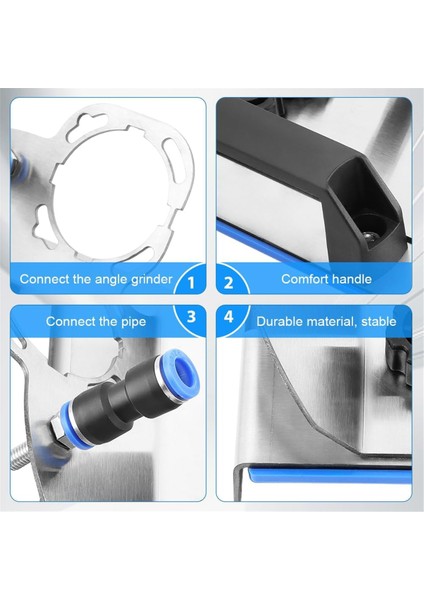 Connect the angle grinder 1

2 Comfort handle

Connect the pipe 3

4 Durable material, stable