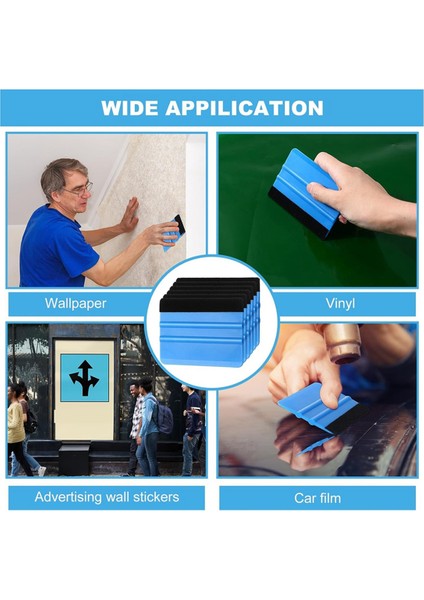 WIDE APPILICATION

Wallpaper

Vinyl

Advertising wall stickers

Car film