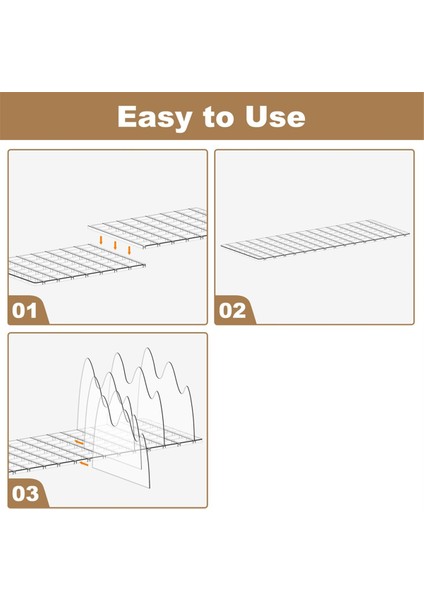 Easy to Use

01

02

03