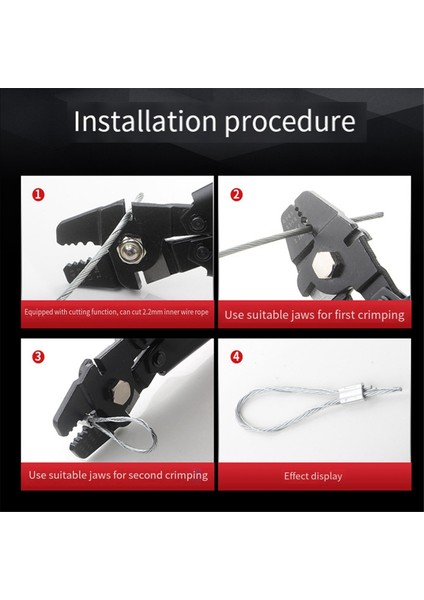 Installation procedure

1

Equipped with cutting function, can cut 2.2mm inner wire rope

2

Use suitable jaws for first crimping

3

Use suitable jaws for second crimping

4

Effect display