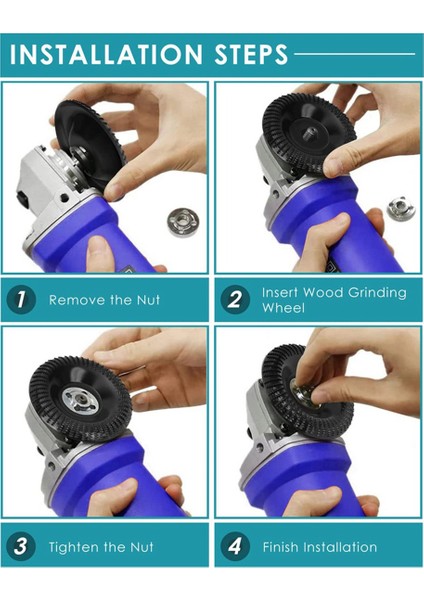 INSTALLATION STEPS

1 Remove the Nut

2 Insert Wood Grinding Wheel

3 Tighten the Nut

4 Finish Installation