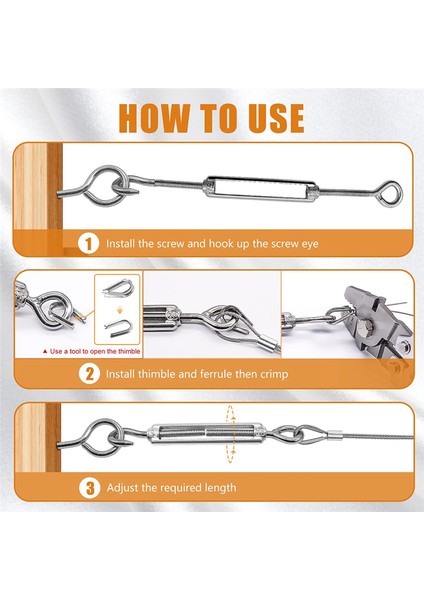 HOW TO USE

1 Install the screw and hook up the screw eye

▲ Use a tool to open the thimble

2 Install thimble and ferrule then crimp

3 Adjust the required length