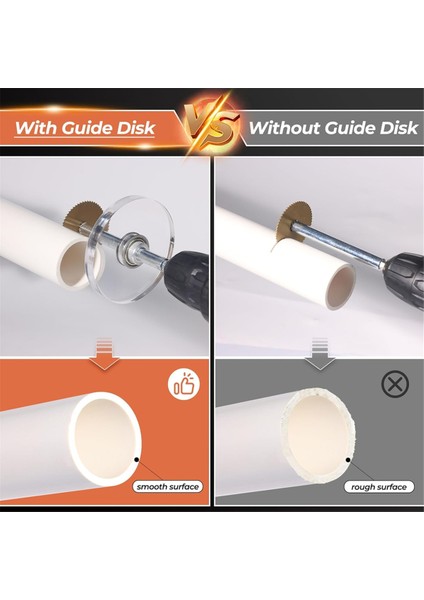 With Guide Disk

VS

Without Guide Disk

smooth surface

rough surface