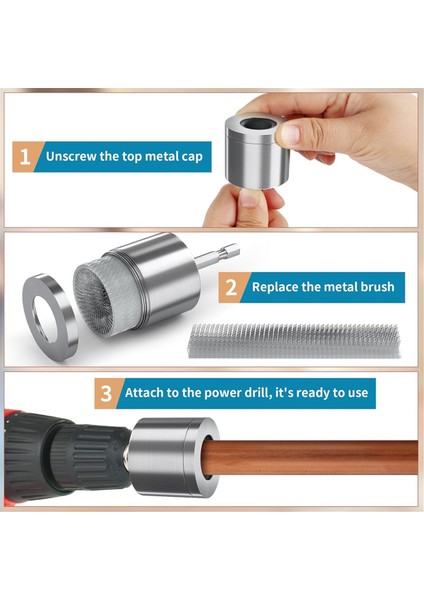 1 Unscrew the top metal cap

2 Replace the metal brush

3 Attach to the power drill, it's ready to use