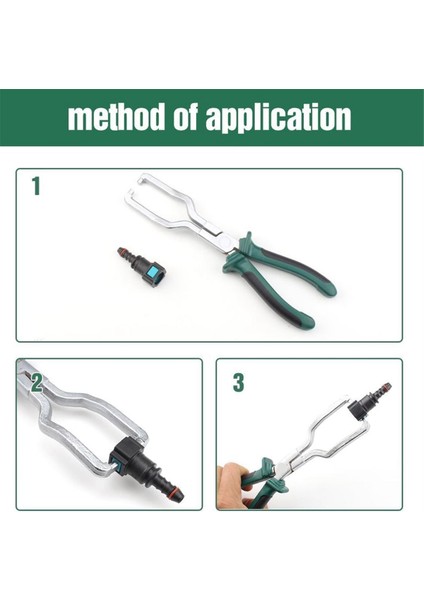 method of application

1

2

3