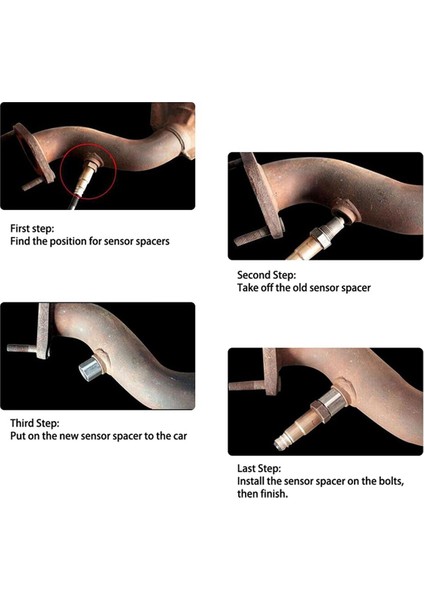 First step:
Find the position for sensor spacers

Second Step:
Take off the old sensor spacer

Third Step:
Put on the new sensor spacer to the car

Last Step:
Install the sensor spacer on the bolts, then finish.