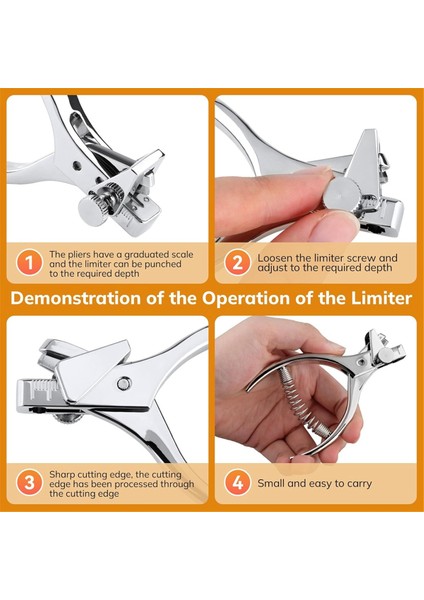 1 The pliers have a graduated scale and the limiter can be punched to the required depth

2 Loosen the limiter screw and adjust to the required depth

Demonstration of the Operation of the Limiter

3 Sharp cutting edge, the cutting edge has been processed through the cutting edge

4 Small and easy to carry