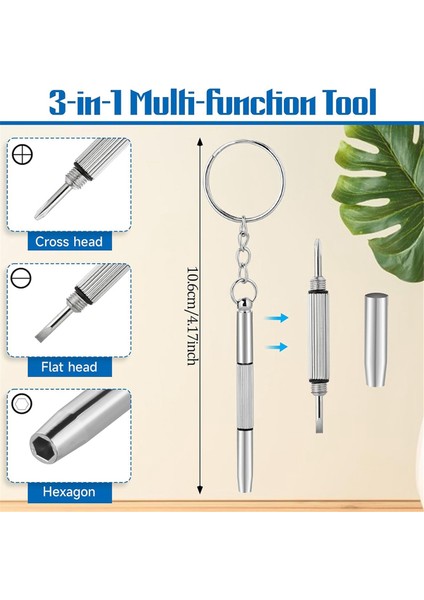 3-in-1 Multi-function Tool

Cross head

Flat head

Hexagon

10.6cm/4.17inch