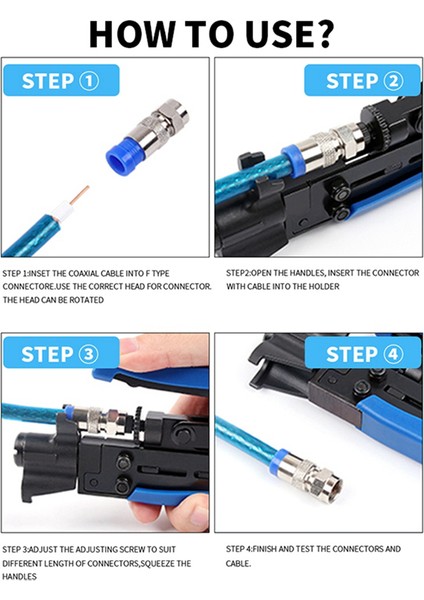 HOW TO USE?

STEP ①

STEP ②

STEP 1:INSET THE COAXIAL CABLE INTO F TYPE CONNECTORE.USE THE CORRECT HEAD FOR CONNECTOR. THE HEAD CAN BE ROTATED

STEP2:OPEN THE HANDLES, INSERT THE CONNECTOR WITH CABLE INTO THE HOLDER

STEP ③

STEP ④

STEP 3:ADJUST THE ADJUSTING SCREW TO SUIT DIFFERENT LENGTH OF CONNECTORS,SQUEEZE THE HANDLES

STEP 4:FINISH AND TEST THE CONNECTORS AND CABLE.