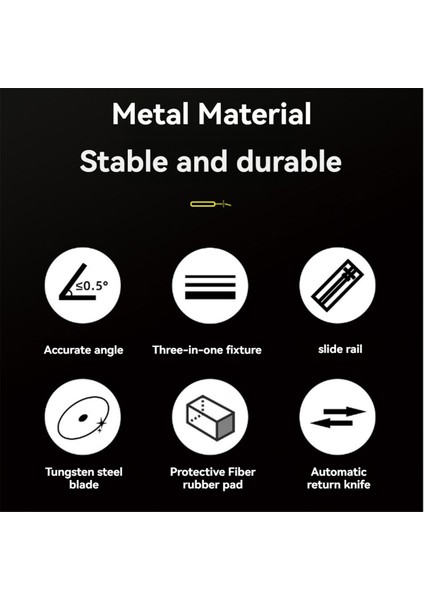 Metal Material

Stable and durable

≤0.5°

Accurate angle

Three-in-one fixture

slide rail

Tungsten steel blade

Protective Fiber rubber pad

Automatic return knife