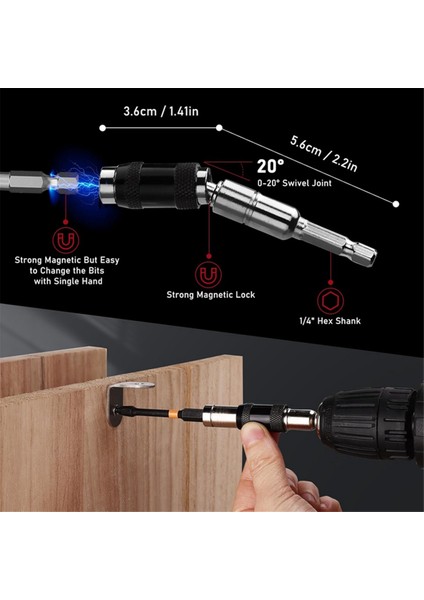 3.6cm / 1.41in

5.6cm / 2.2in

20°

0-20° Swivel Joint

Strong Magnetic But Easy to Change the Bits with Single Hand

Strong Magnetic Lock

1/4" Hex Shank