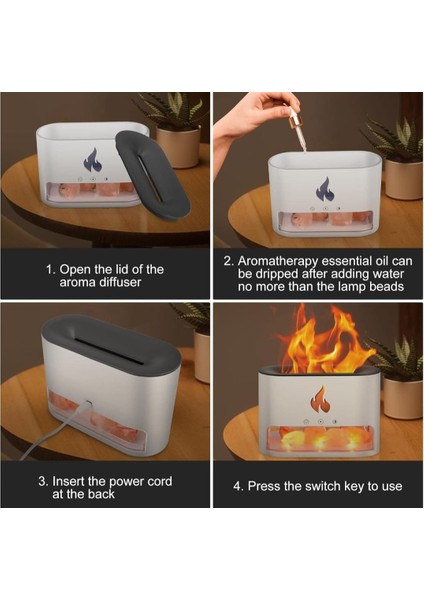 1. Open the lid of the aroma diffuser

2. Aromatherapy essential oil can be dripped after adding water no more than the lamp beads

3. Insert the power cord at the back

4. Press the switch key to use