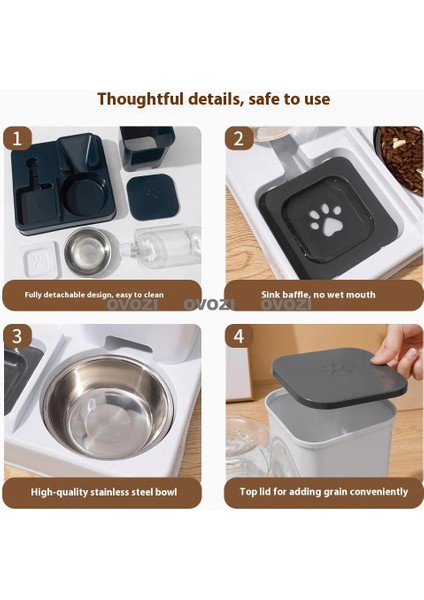 Thoughtful details, safe to use

1

Fully detachable design, easy to clean

2

Sink baffle, no wet mouth

OVOZI OVOZI OVOZI

3

High-quality stainless steel bowl

4

Top lid for adding grain conveniently