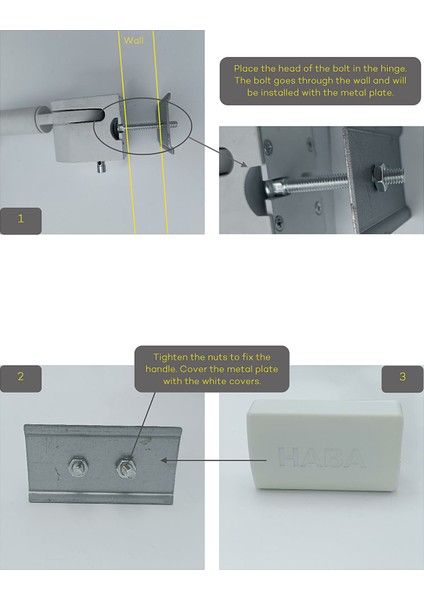 Wall

Place the head of the bolt in the hinge. The bolt goes through the wall and will be installed with the metal plate.

1

Tighten the nuts to fix the handle. Cover the metal plate with the white covers.

2

3

HABA