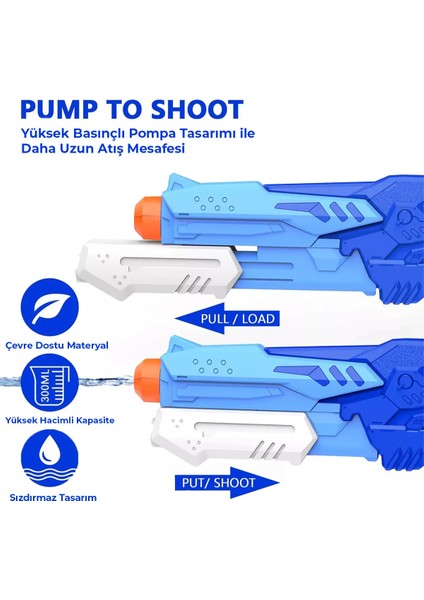 PUMP TO SHOOT
Yüksek Basınçlı Pompa Tasarımı ile Daha Uzun Atış Mesafesi

PULL / LOAD

Çevre Dostu Materyal

300ML

Yüksek Hacimli Kapasite

Sızdırmaz Tasarım

PUT/ SHOOT