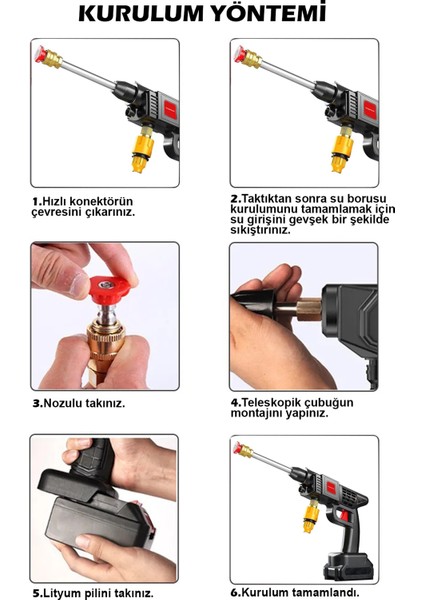 KURULUM YÖNTEMİ

1.Hızlı konektörün çevresini çıkarınız.

2.Taktıktan sonra su borusu kurulumunu tamamlamak için su girişini gevşek bir şekilde sıkıştırınız.

3.Nozulu takınız.

4.Teleskopik çubuğun montajını yapınız.

5.Lityum pilini takınız.

6.Kurulum tamamlandı.