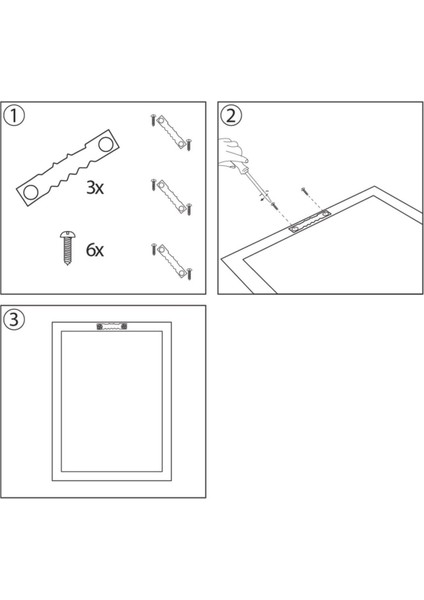 1

3x

6x

2

3