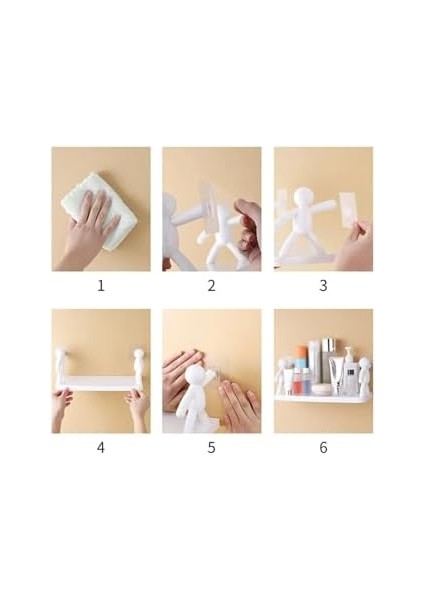 1 2 3

4 5 6