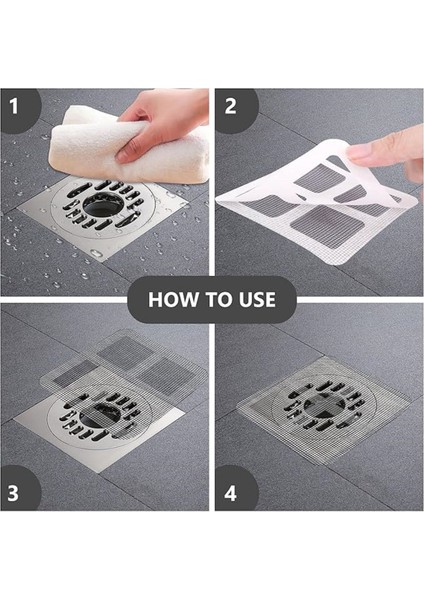 1

2

HOW TO USE

3

4