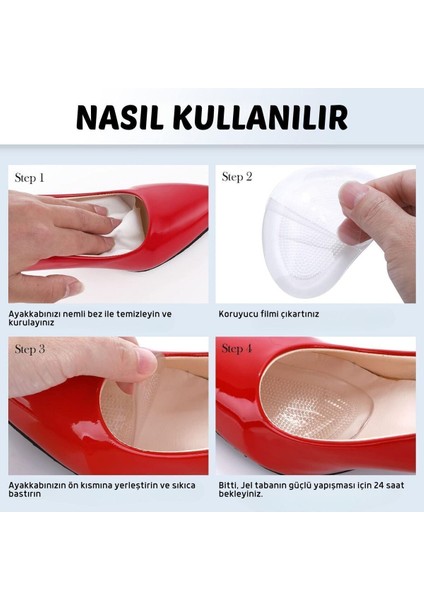 NASIL KULLANILIR

Step 1

Ayakkabınızı nemli bez ile temizleyin ve kurulayınız

Step 2

Koruyucu filmi çıkartınız

Step 3

Ayakkabınızın ön kısmına yerleştirin ve sıkıca bastırın

Step 4

Bitti, Jel tabanın güçlü yapışması için 24 saat bekleyiniz.