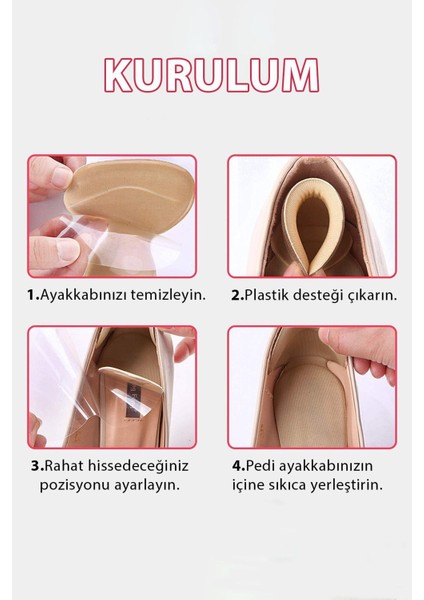 KURULUM

1.Ayakkabınızı temizleyin.

2.Plastik desteği çıkarın.

3.Rahat hissedeceğiniz pozisyonu ayarlayın.

4.Pedi ayakkabınızın içine sıkıca yerleştirin.