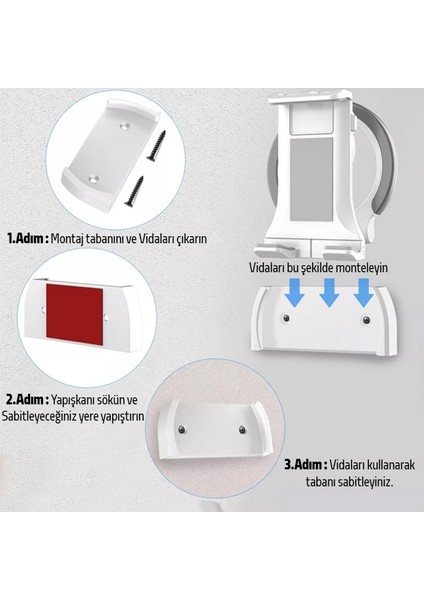 1.Adım : Montaj tabanını ve Vidaları çıkarın

Vidaları bu şekilde monteleyin

2.Adım : Yapışkanı sökün ve Sabitleyeceğiniz yere yapıştırın

3.Adım : Vidaları kullanarak tabanı sabitleyiniz.