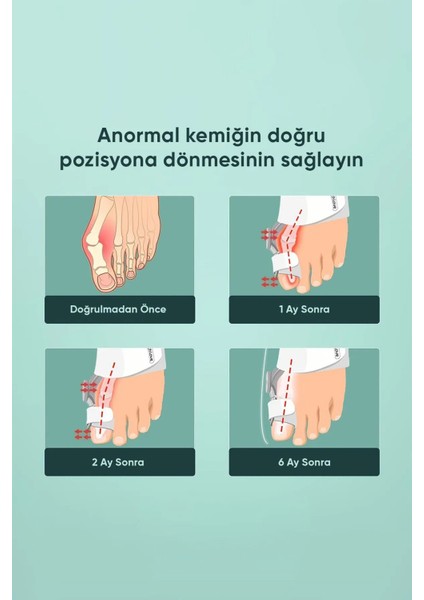 Anormal kemiğin doğru pozisyona dönmesinin sağlayın

Doğrulmadan Önce

1 Ay Sonra

2 Ay Sonra

6 Ay Sonra