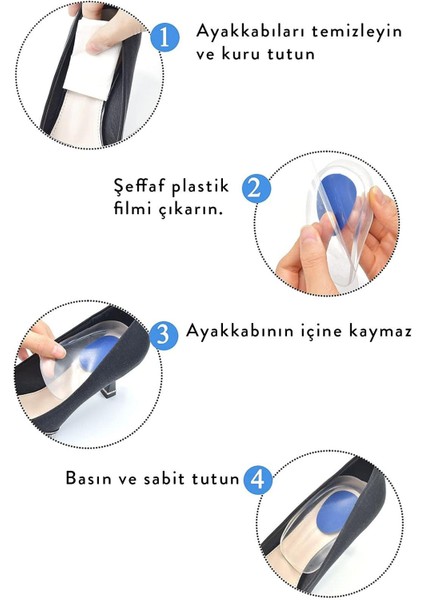 1 Ayakkabıları temizleyin ve kuru tutun

Şeffaf plastik filmi çıkarın. 2

3 Ayakkabının içine kaymaz

Basın ve sabit tutun 4