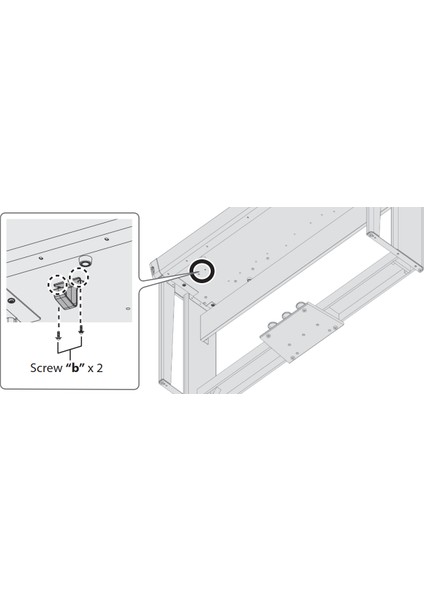 Screw "b" x 2