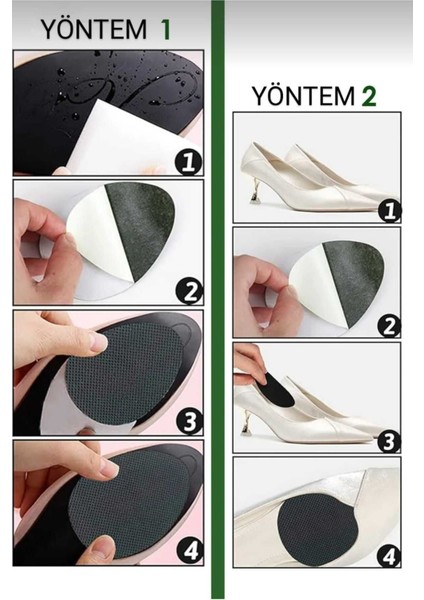 YÖNTEM 1

1

2

3

4

YÖNTEM 2

1

2

3

4