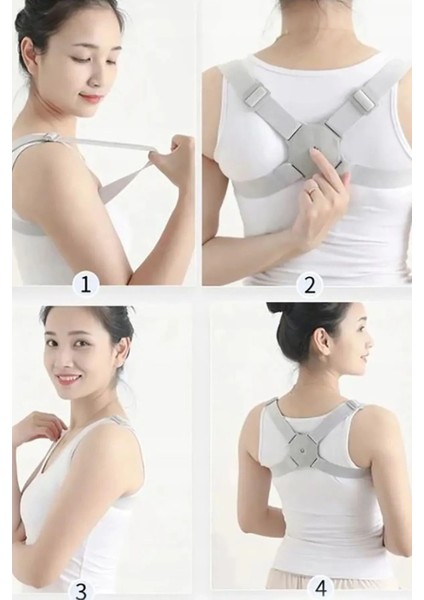 1
2
3
4