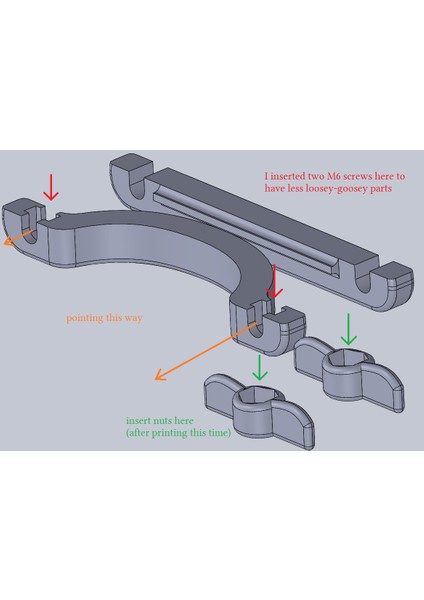 I inserted two M6 screws here to have less loosey-goosey parts

pointing this way

insert nuts here
(after printing this time)