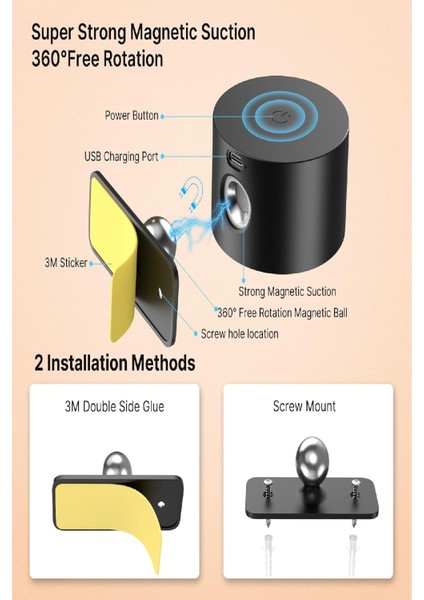 Super Strong Magnetic Suction
360°Free Rotation

Power Button

USB Charging Port

3M Sticker

Strong Magnetic Suction

360° Free Rotation Magnetic Ball

Screw hole location

2 Installation Methods

3M Double Side Glue

Screw Mount