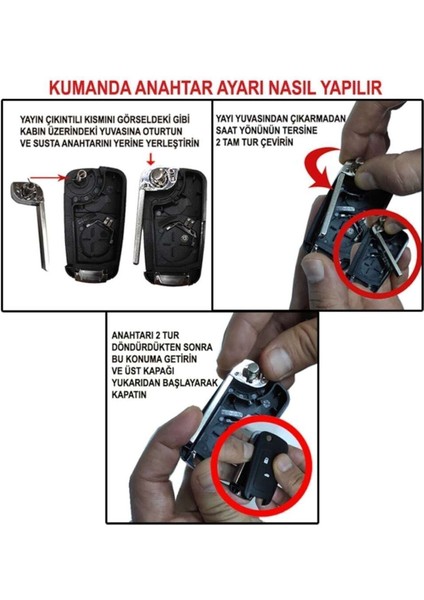 KUMANDA ANAHTAR AYARI NASIL YAPILIR

YAYIN ÇIKINTILI KISMINI GÖRSELDEKİ GİBİ KABIN ÜZERİNDEKİ YUVASINA OTURTUN VE SUSTA ANAHTARINI YERİNE YERLEŞTİRİN

YAYI YUVASINDAN ÇIKARMADAN SAAT YÖNÜNÜN TERSİNE 2 TAM TUR ÇEVİRİN

ANAHTARI 2 TUR DÖNDÜRDÜKTEN SONRA BU KONUMA GETİRİN VE ÜST KAPAĞI YUKARIDAN BAŞLAYARAK KAPATIN