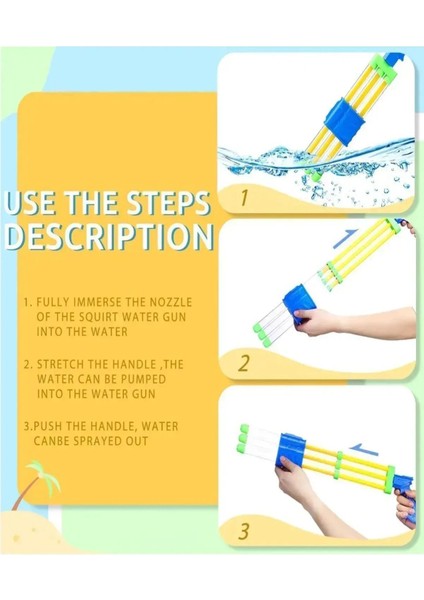 USE THE STEPS DESCRIPTION

1. FULLY IMMERSE THE NOZZLE OF THE SQUIRT WATER GUN INTO THE WATER

2. STRETCH THE HANDLE ,THE WATER CAN BE PUMPED INTO THE WATER GUN

3.PUSH THE HANDLE, WATER CANBE SPRAYED OUT

1

2

3