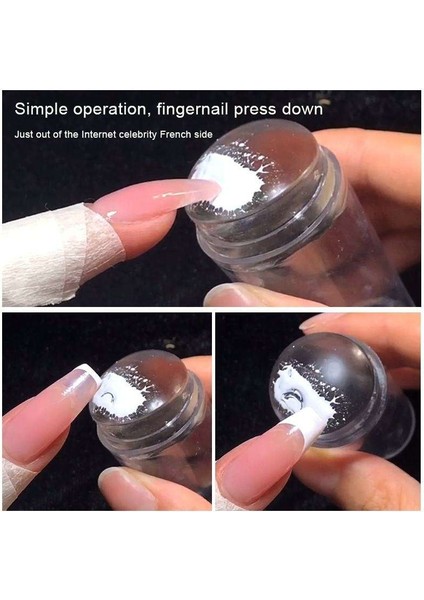 Simple operation, fingernail press down

Just out of the Internet celebrity French side