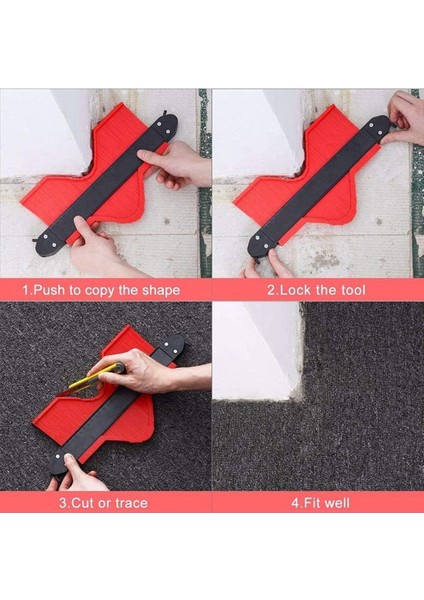 1.Push to copy the shape

2.Lock the tool

3.Cut or trace

4.Fit well