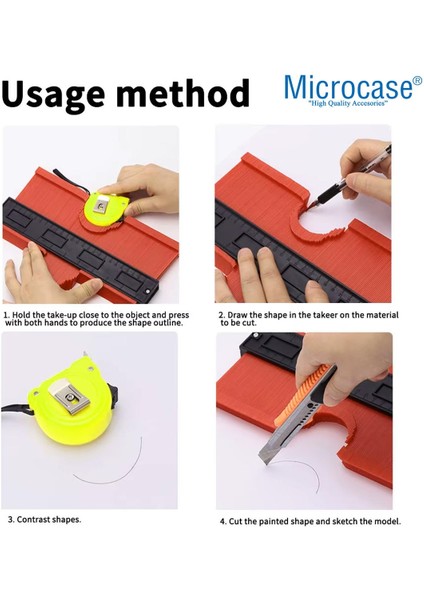 Usage method

Microcase®
"High Quality Accesories"

1. Hold the take-up close to the object and press with both hands to produce the shape outline.

2. Draw the shape in the takeer on the material to be cut.

3. Contrast shapes.

4. Cut the painted shape and sketch the model.