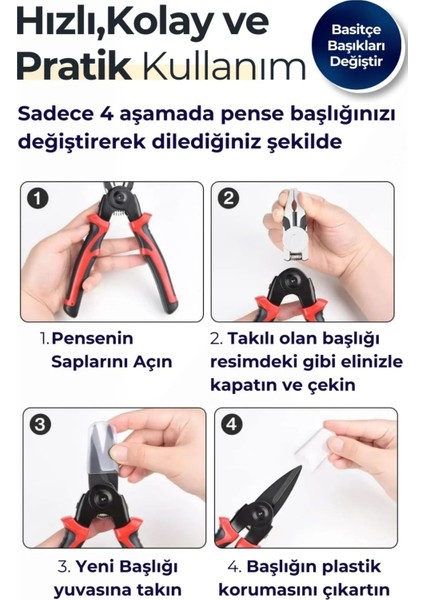 Hızlı,Kolay ve Pratik Kullanım

Basitçe Başıkları Değiştir

Sadece 4 aşamada pense başlığınızı değiştirerek dilediğiniz şekilde

1

2

1. Pensenin Saplarını Açın

2. Takılı olan başlığı resimdeki gibi elinizle kapatın ve çekin

3

4

3. Yeni Başlığı yuvasına takın

4. Başlığın plastik korumasını çıkartın