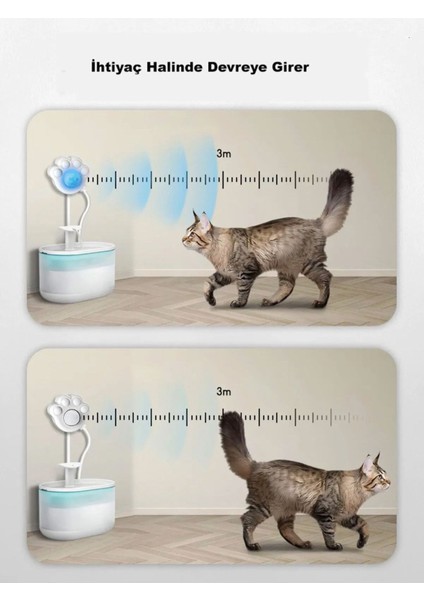 İhtiyaç Halinde Devreye Girer

3m

3m