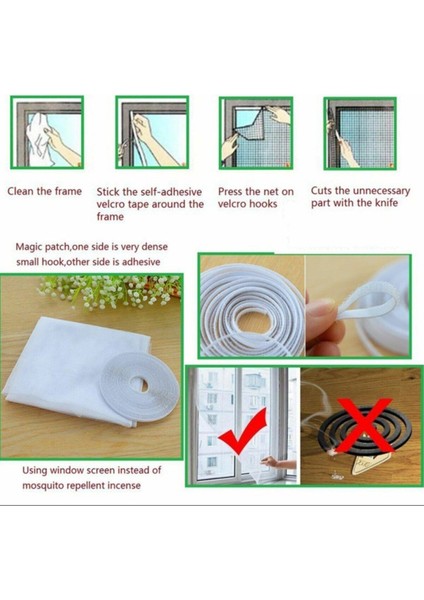 Clean the frame

Stick the self-adhesive velcro tape around the frame

Press the net on velcro hooks

Cuts the unnecessary part with the knife

Magic patch,one side is very dense small hook,other side is adhesive

Using window screen instead of mosquito repellent incense