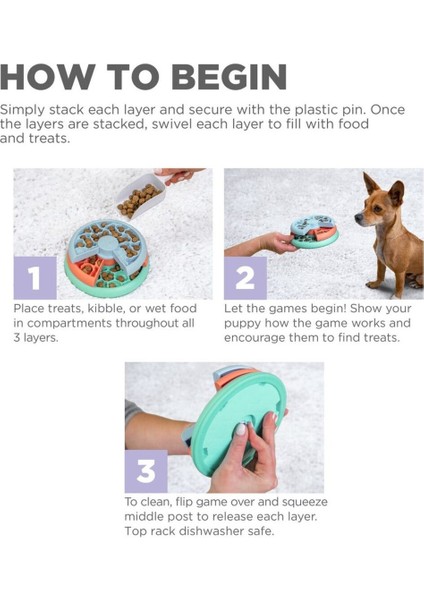 HOW TO BEGIN

Simply stack each layer and secure with the plastic pin. Once the layers are stacked, swivel each layer to fill with food and treats.

1

Place treats, kibble, or wet food in compartments throughout all 3 layers.

2

Let the games begin! Show your puppy how the game works and encourage them to find treats.

3

To clean, flip game over and squeeze middle post to release each layer. Top rack dishwasher safe.