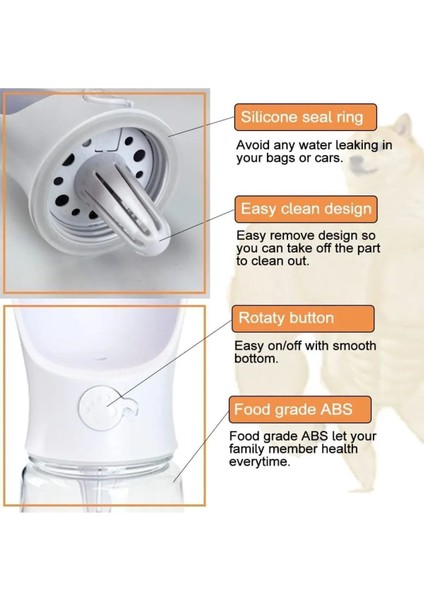 Silicone seal ring

Avoid any water leaking in your bags or cars.

Easy clean design

Easy remove design so you can take off the part to clean out.

Rotaty button

Easy on/off with smooth bottom.

Food grade ABS

Food grade ABS let your family member health everytime.