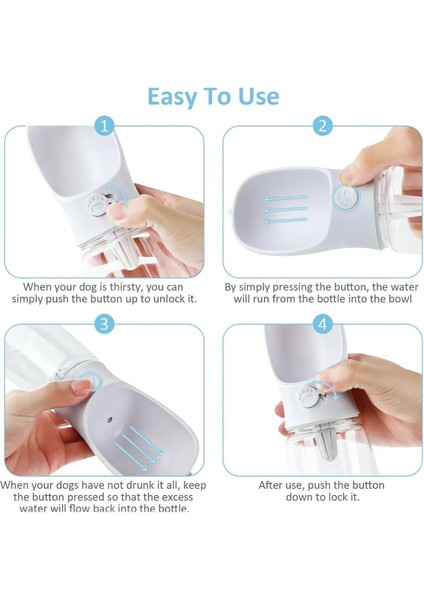 Easy To Use

1

When your dog is thirsty, you can simply push the button up to unlock it.

2

By simply pressing the button, the water will run from the bottle into the bowl

3

When your dogs have not drunk it all, keep the button pressed so that the excess water will flow back into the bottle.

4

After use, push the button down to lock it.