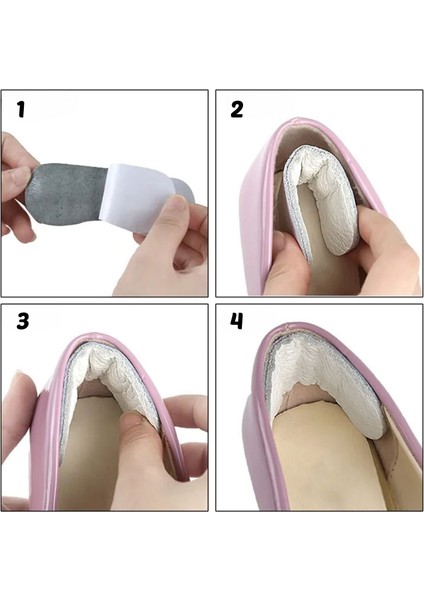 1

2

3

4